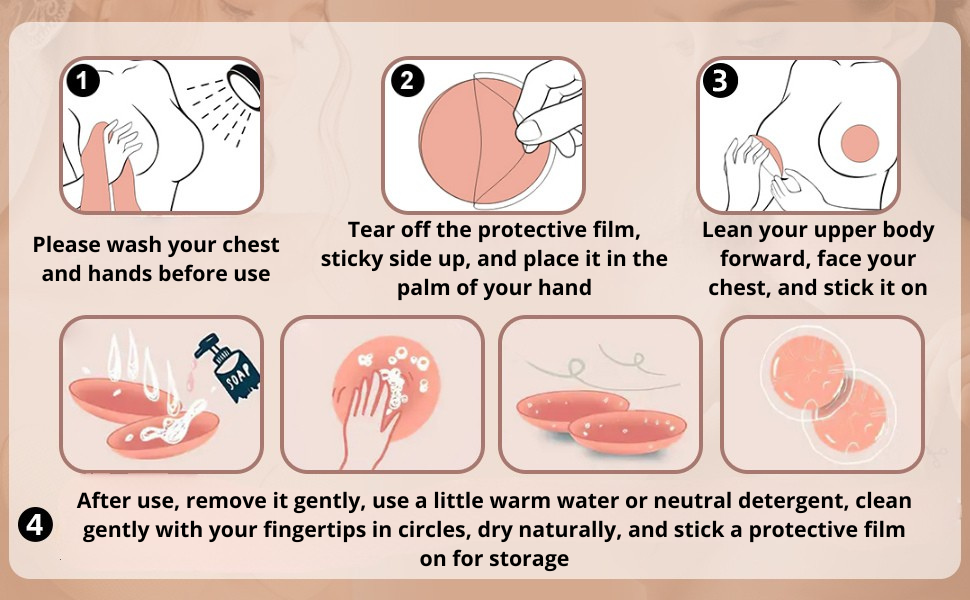 1

Please wash your chest and hands before use

2

Tear off the protective film, sticky side up, and place it in the palm of your hand

3

Lean your upper body forward, face your chest, and stick it on

SOAP

4

After use, remove it gently, use a little warm water or neutral detergent, clean gently with your fingertips in circles, dry naturally, and stick a protective film on for storage